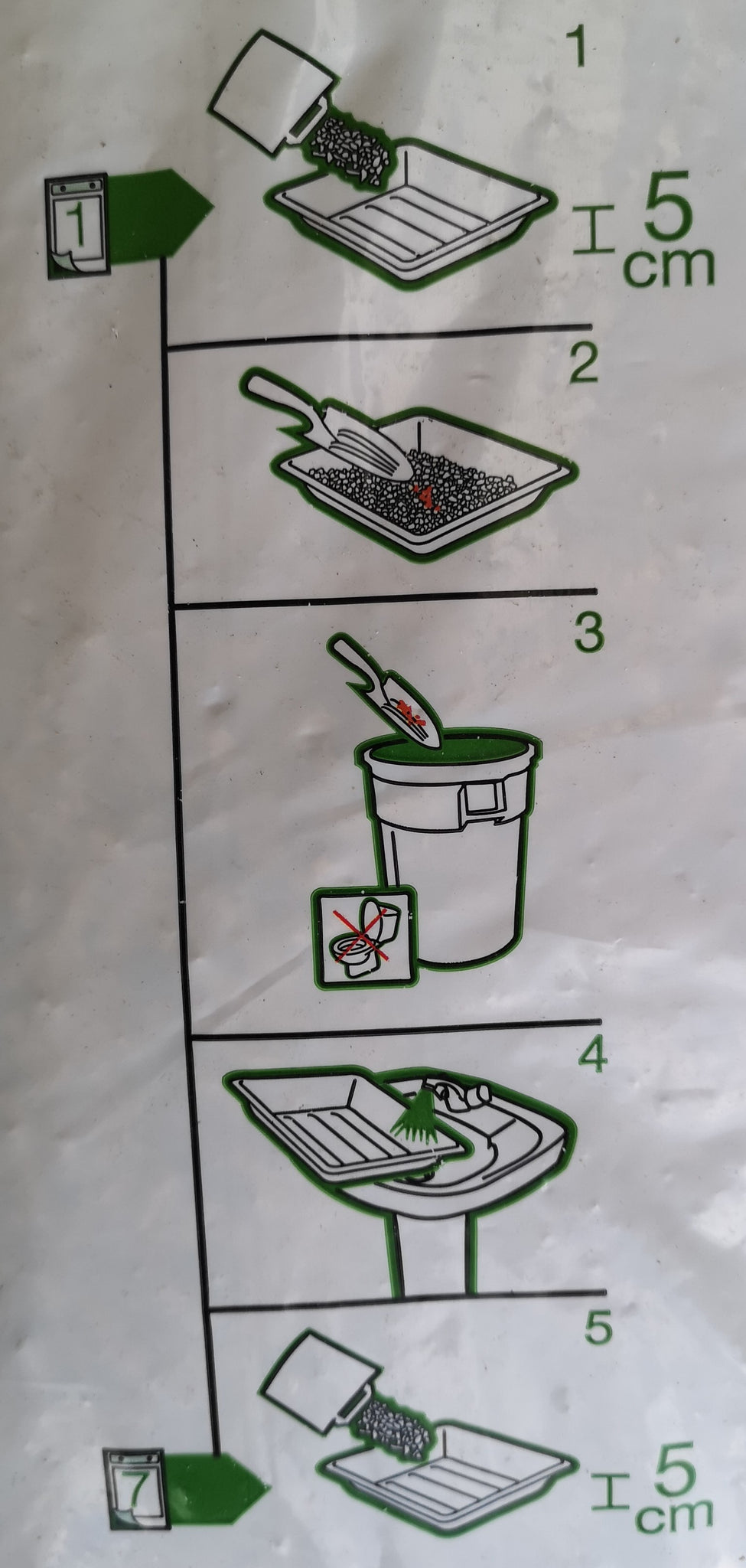 1

1

5
cm

2

3

4

5

7

5
cm